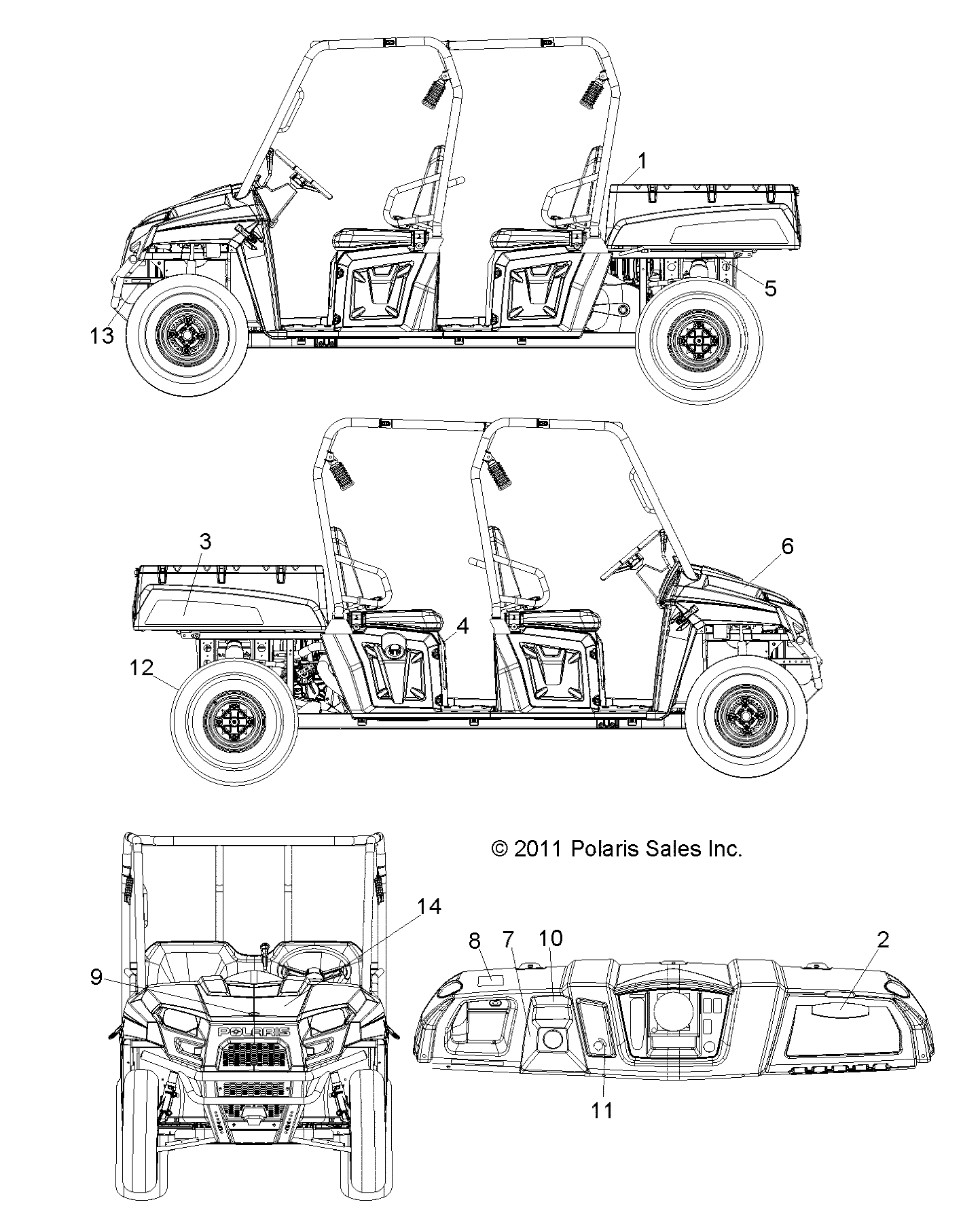 1
5
13
3
6
4
12
© 2011 Polaris Sales Inc.
14
9
POLARIS
8
7
10
2
11